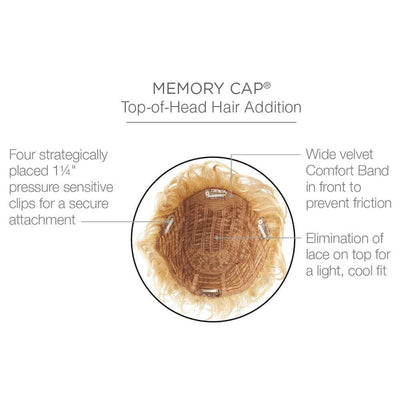 MEMORY CAP®
Top-of-Head Hair Addition

Four strategically placed 1¼" pressure sensitive clips for a secure attachment

Wide velvet Comfort Band in front to prevent friction

Elimination of lace on top for a light, cool fit