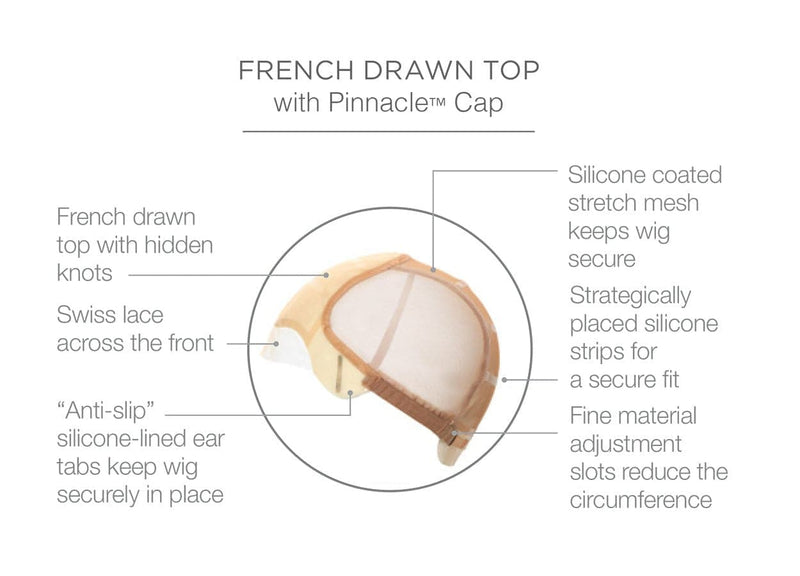 FRENCH DRAWN TOP
with Pinnacle™ Cap

French drawn top with hidden knots

Swiss lace across the front

"Anti-slip" silicone-lined ear tabs keep wig securely in place

Silicone coated stretch mesh keeps wig secure

Strategically placed silicone strips for a secure fit

Fine material adjustment slots reduce the circumference