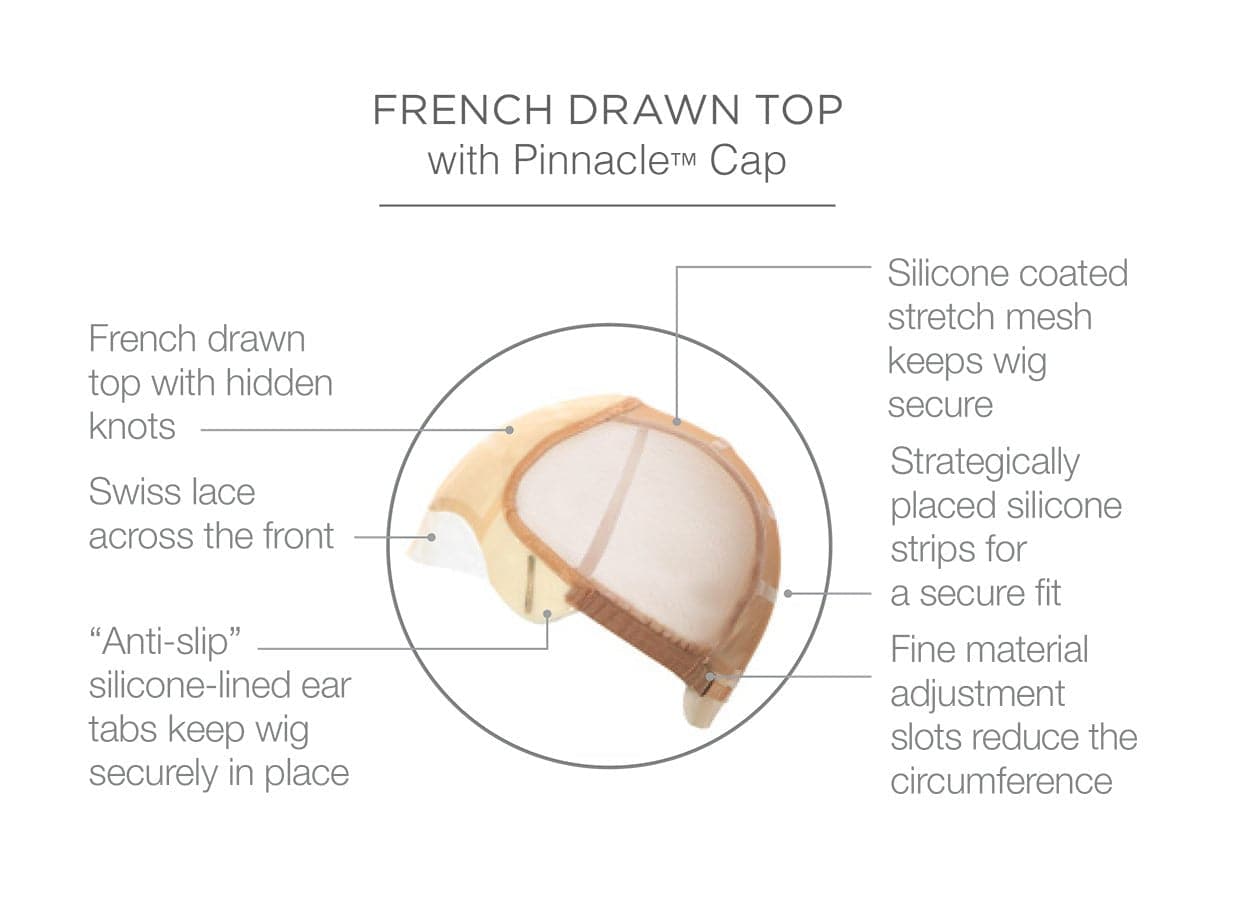 FRENCH DRAWN TOP
with Pinnacle™ Cap

French drawn top with hidden knots

Swiss lace across the front

“Anti-slip” silicone-lined ear tabs keep wig securely in place

Silicone coated stretch mesh keeps wig secure

Strategically placed silicone strips for a secure fit

Fine material adjustment slots reduce the circumference