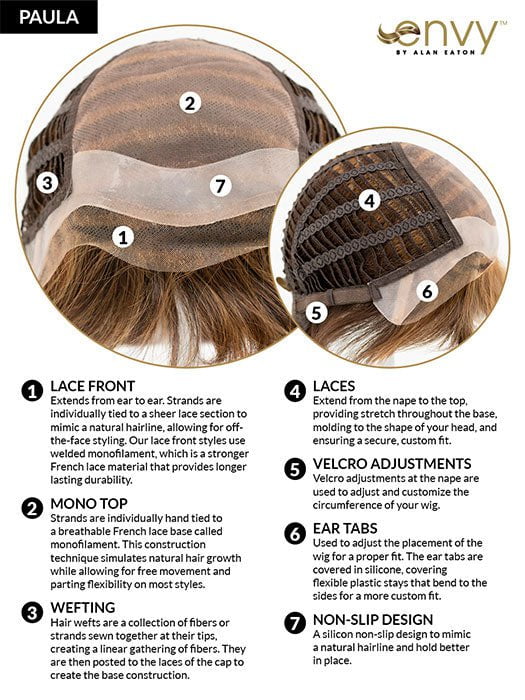 PAULA

envy™
BY ALAN EATON

2
3
7
1
4
6
5

1 LACE FRONT
Extends from ear to ear. Strands are individually tied to a sheer lace section to mimic a natural hairline, allowing for off-the-face styling. Our lace front styles use welded monofilament, which is a stronger French lace material that provides longer lasting durability.

2 MONO TOP
Strands are individually hand tied to a breathable French lace base called monofilament. This construction technique simulates natural hair growth while allowing for free movement and parting flexibility on most styles.

3 WEFTING
Hair wefts are a collection of fibers or strands sewn together at their tips, creating a linear gathering of fibers. They are then posted to the laces of the cap to create the base construction.

4 LACES
Extend from the nape to the top, providing stretch throughout the base, molding to the shape of your head, and ensuring a secure, custom fit.

5 VELCRO ADJUSTMENTS
Velcro adjustments at the nape are used to adjust and customize the circumference of your wig.

6 EAR TABS
Used to adjust the placement of the wig for a proper fit. The ear tabs are covered in silicone, covering flexible plastic stays that bend to the sides for a more custom fit.

7 NON-SLIP DESIGN
A silicon non-slip design to mimic a natural hairline and hold better in place.