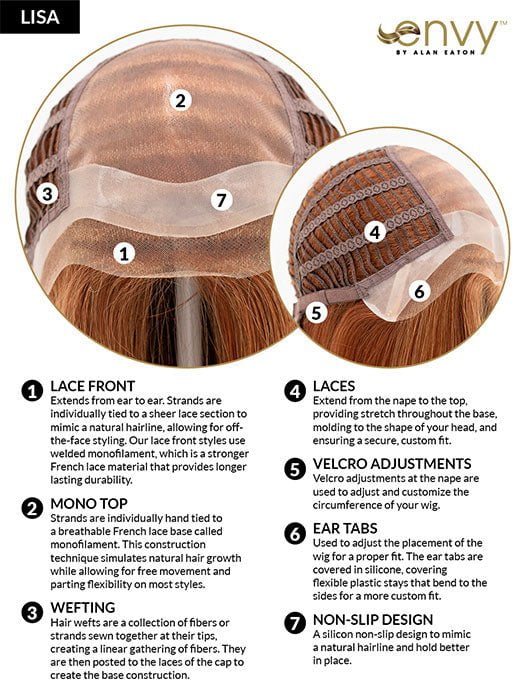 LISA

envy™
BY ALAN EATON

2

3

7

1

4

6

5

1 LACE FRONT
Extends from ear to ear. Strands are individually tied to a sheer lace section to mimic a natural hairline, allowing for off-the-face styling. Our lace front styles use welded monofilament, which is a stronger French lace material that provides longer lasting durability.

2 MONO TOP
Strands are individually hand tied to a breathable French lace base called monofilament. This construction technique simulates natural hair growth while allowing for free movement and parting flexibility on most styles.

3 WEFTING
Hair wefts are a collection of fibers or strands sewn together at their tips, creating a linear gathering of fibers. They are then posted to the laces of the cap to create the base construction.

4 LACES
Extend from the nape to the top, providing stretch throughout the base, molding to the shape of your head, and ensuring a secure, custom fit.

5 VELCRO ADJUSTMENTS
Velcro adjustments at the nape are used to adjust and customize the circumference of your wig.

6 EAR TABS
Used to adjust the placement of the wig for a proper fit. The ear tabs are covered in silicone, covering flexible plastic stays that bend to the sides for a more custom fit.

7 NON-SLIP DESIGN
A silicon non-slip design to mimic a natural hairline and hold better in place.